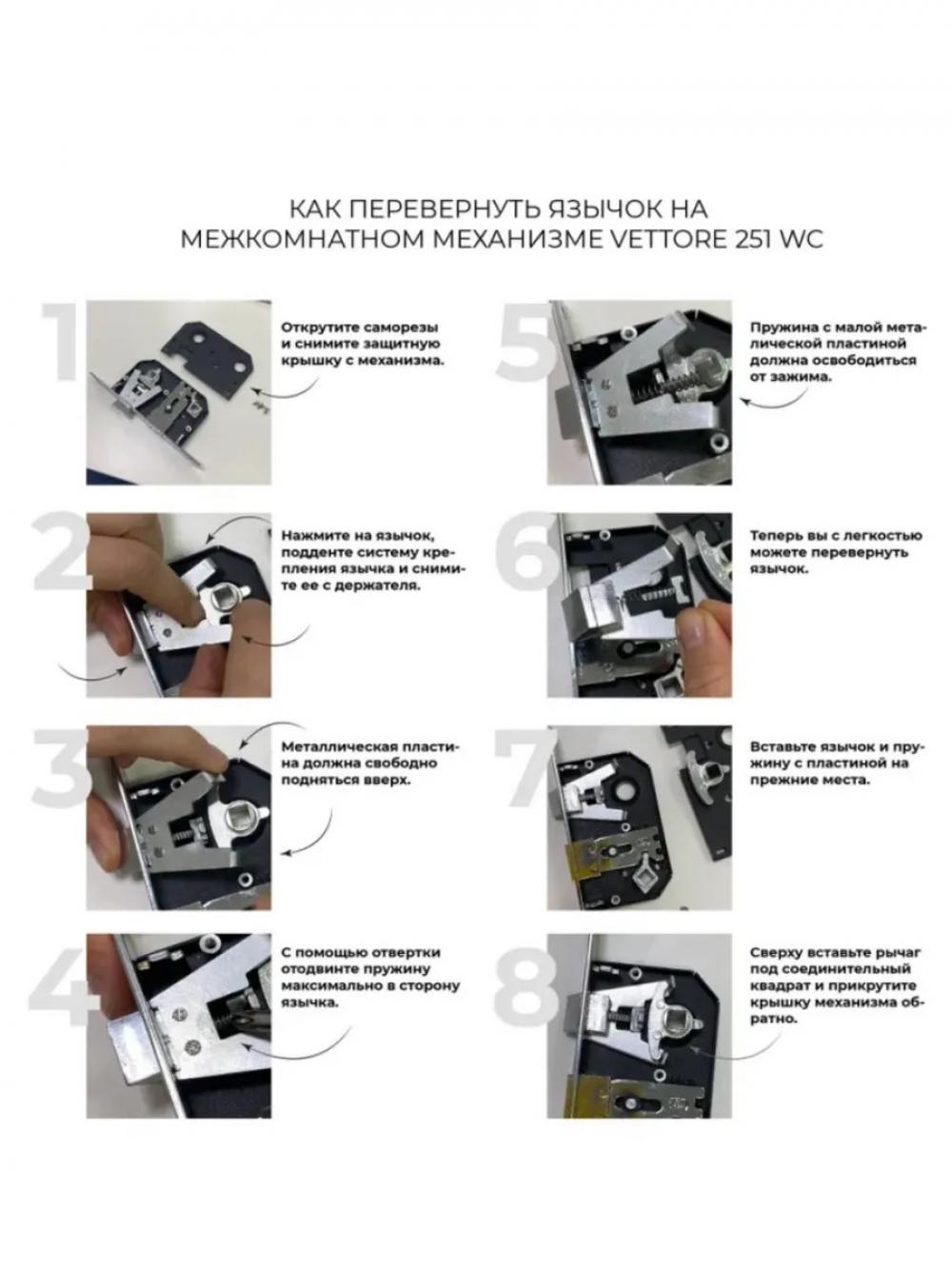 КАК ПЕРЕВЕРНУТЬ ЯЗЫЧОК НА МЕЖКОМНАТНОМ МЕХАНИЗМЕ VETTORE 251 WC

1

Открутите саморезы и снимите защитную крышку с механизма.

2

Нажмите на язычок, подденте систему крепления язычка и снимите ее с держателя.

3

Металлическая пластина должна свободно подняться вверх.

4

С помощью отвертки отодвинте пружину максимально в сторону язычка.

5

Пружина с малой металической пластиной должна освободиться от зажима.

6

Теперь вы с легкостью можете перевернуть язычок.

7

Вставьте язычок и пружину с пластиной на прежние места.

8

Сверху вставьте рычаг под соединительный квадрат и прикрутите крышку механизма обратно.